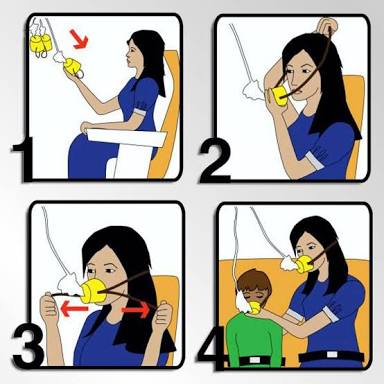 1

2

3

4